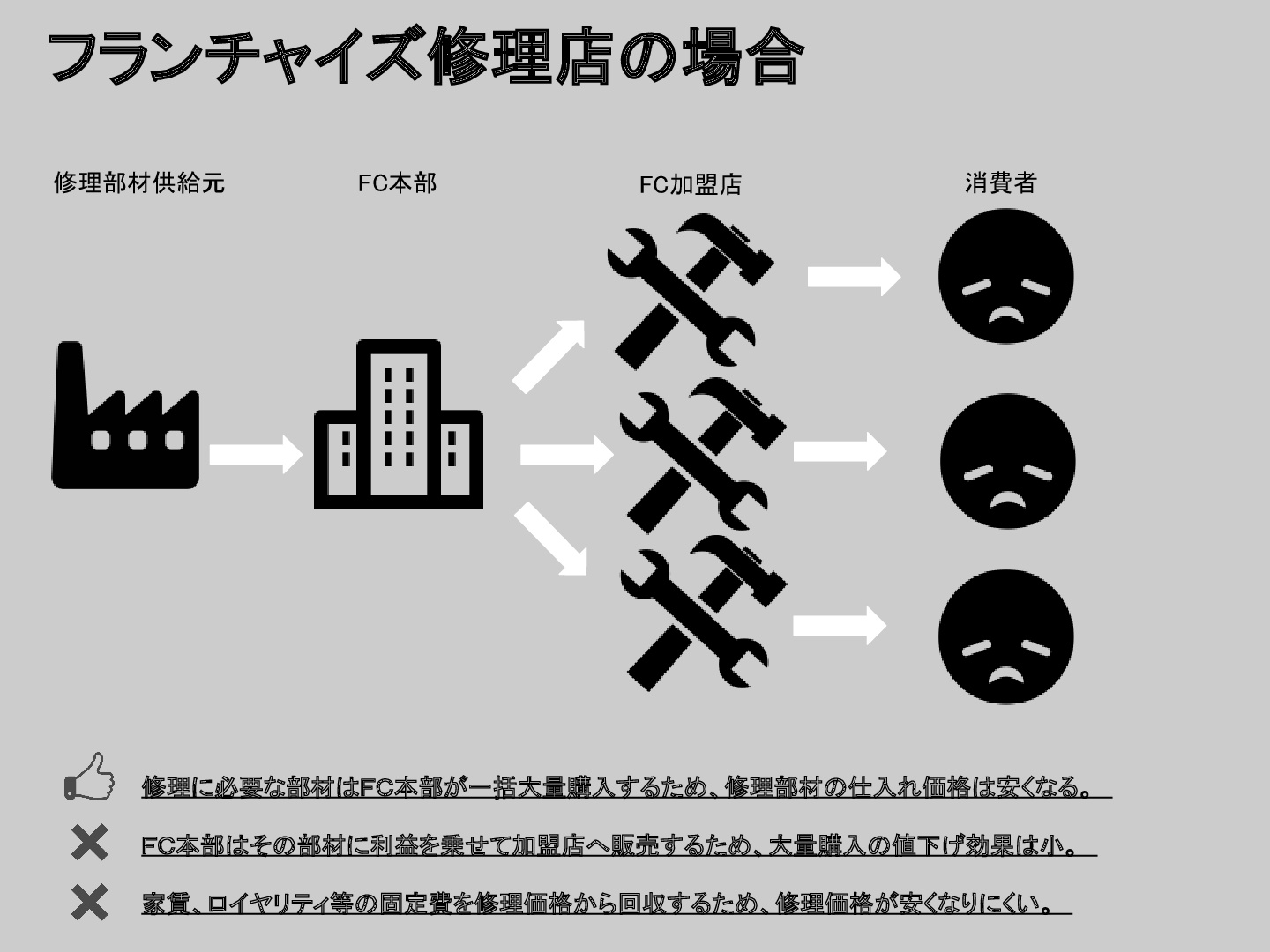 フランチャイズ修理店の場合

修理部材供給元

FC本部

FC加盟店

消費者

修理に必要な部材はFC本部が一括大量購入するため、修理部材の仕入れ価格は安くなる。

FC本部はその部材に利益を乗せて加盟店へ販売するため、大量購入の値下げ効果は小。

家賃、ロイヤリティ等の固定費を修理価格から回収するため、修理価格が安くなりにくい。